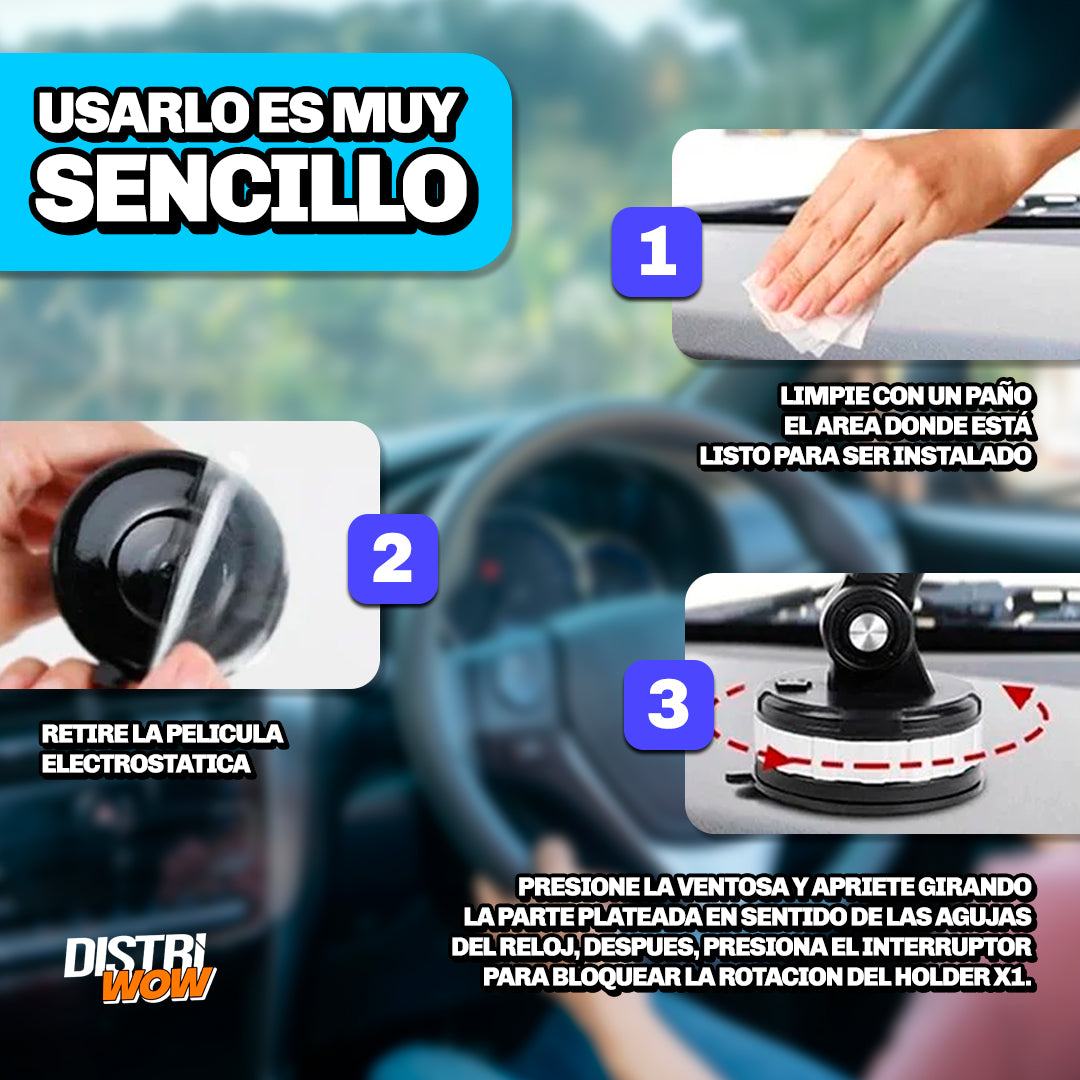 USARLO ES MUY SENCILLO

1

LIMPIE CON UN PAÑO EL AREA DONDE ESTÁ LISTO PARA SER INSTALADO

2

RETIRE LA PELICULA ELECTROSTATICA

3

PRESIONE LA VENTOSA Y APRIETE GIRANDO LA PARTE PLATEADA EN SENTIDO DE LAS AGUJAS DEL RELOJ, DESPUES, PRESIONA EL INTERRUPTOR PARA BLOQUEAR LA ROTACION DEL HOLDER X1.

DISTRI WOW