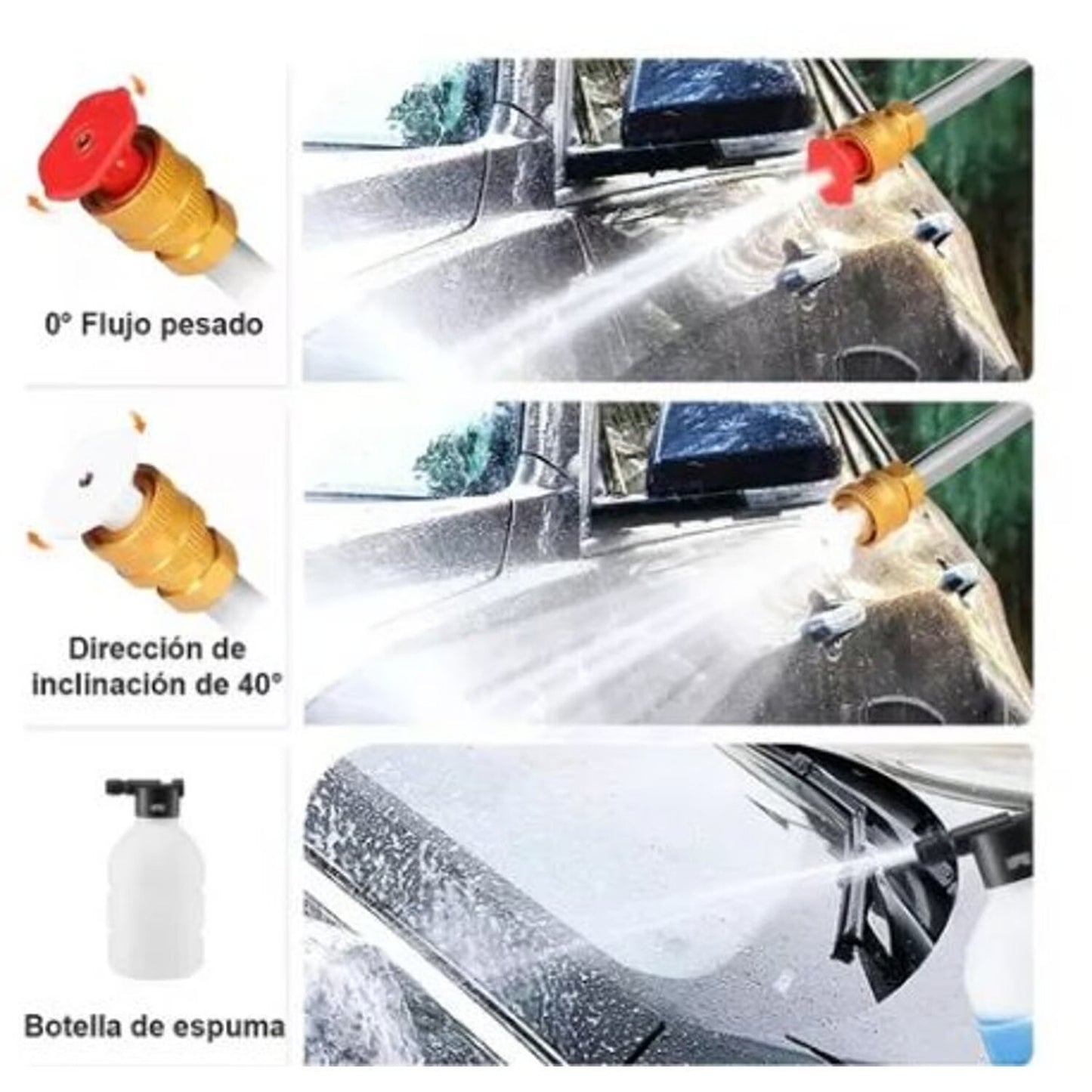 0° Flujo pesado

Dirección de inclinación de 40°

Botella de espuma